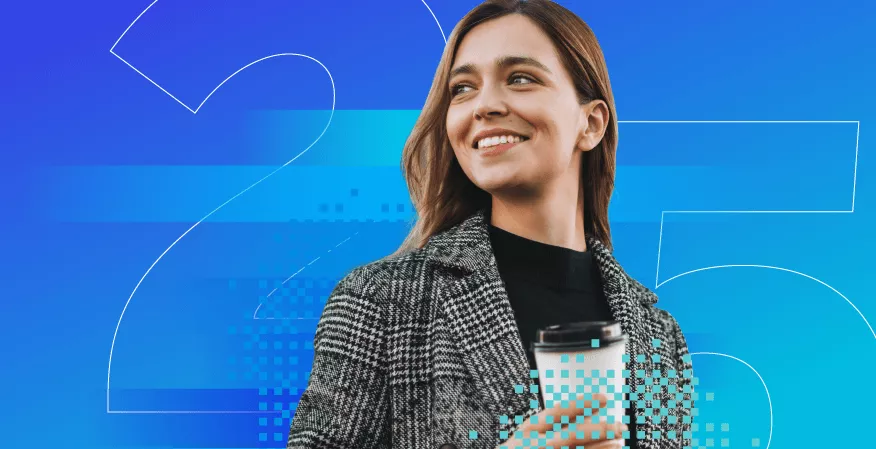 25